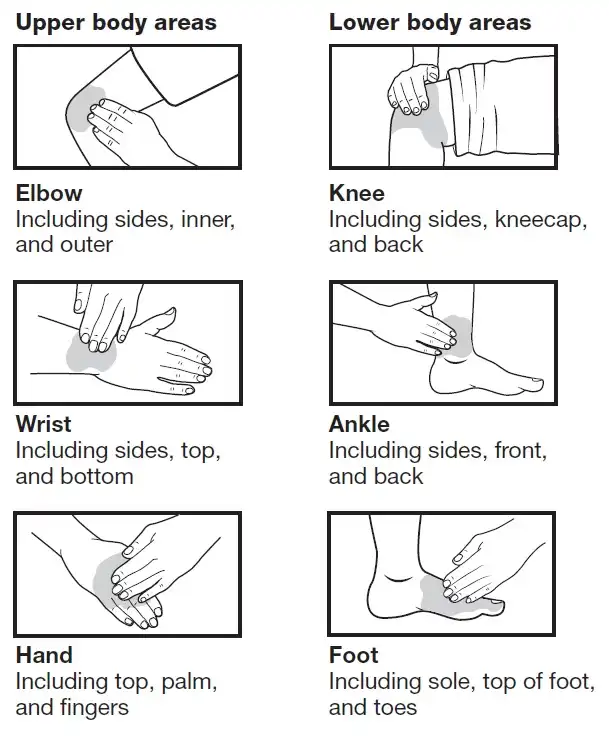 Upper body areas

Elbow
Including sides, inner, and outer

Wrist
Including sides, top, and bottom

Hand
Including top, palm, and fingers

Lower body areas

Knee
Including sides, kneecap, and back

Ankle
Including sides, front, and back

Foot
Including sole, top of foot, and toes